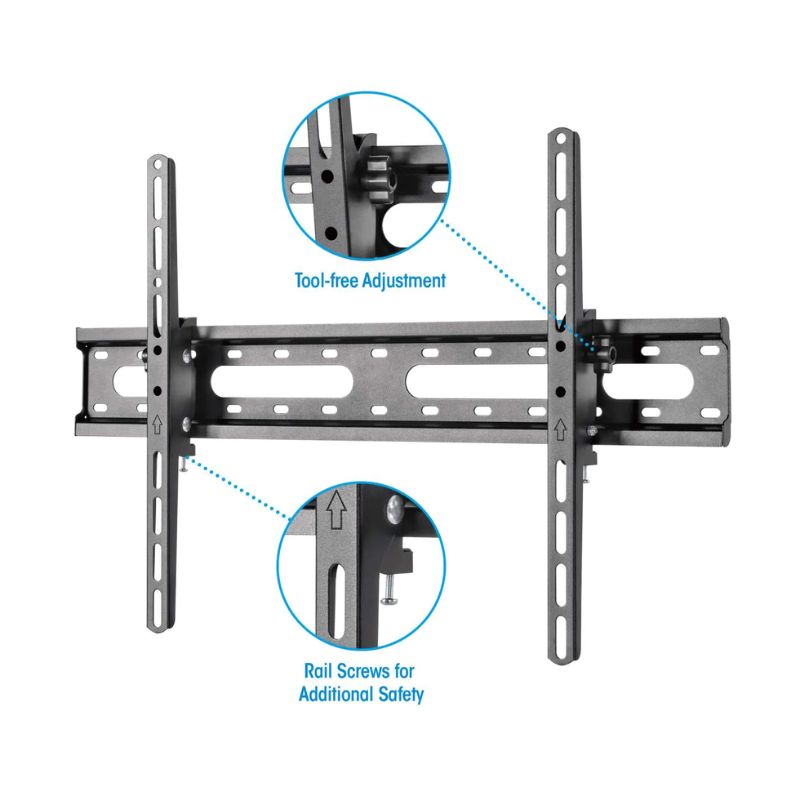 Tool-free Adjustment

Rail Screws for Additional Safety